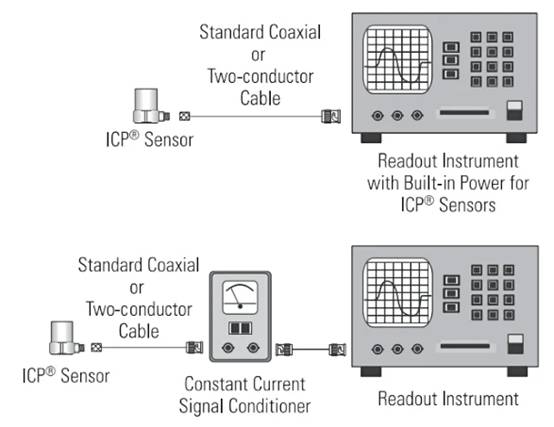 Standard Coaxial or Two-conductor Cable

ICP® Sensor

Readout Instrument with Built-in Power for ICP® Sensors

Standard Coaxial or Two-conductor Cable

ICP® Sensor

Constant Current Signal Conditioner

Readout Instrument